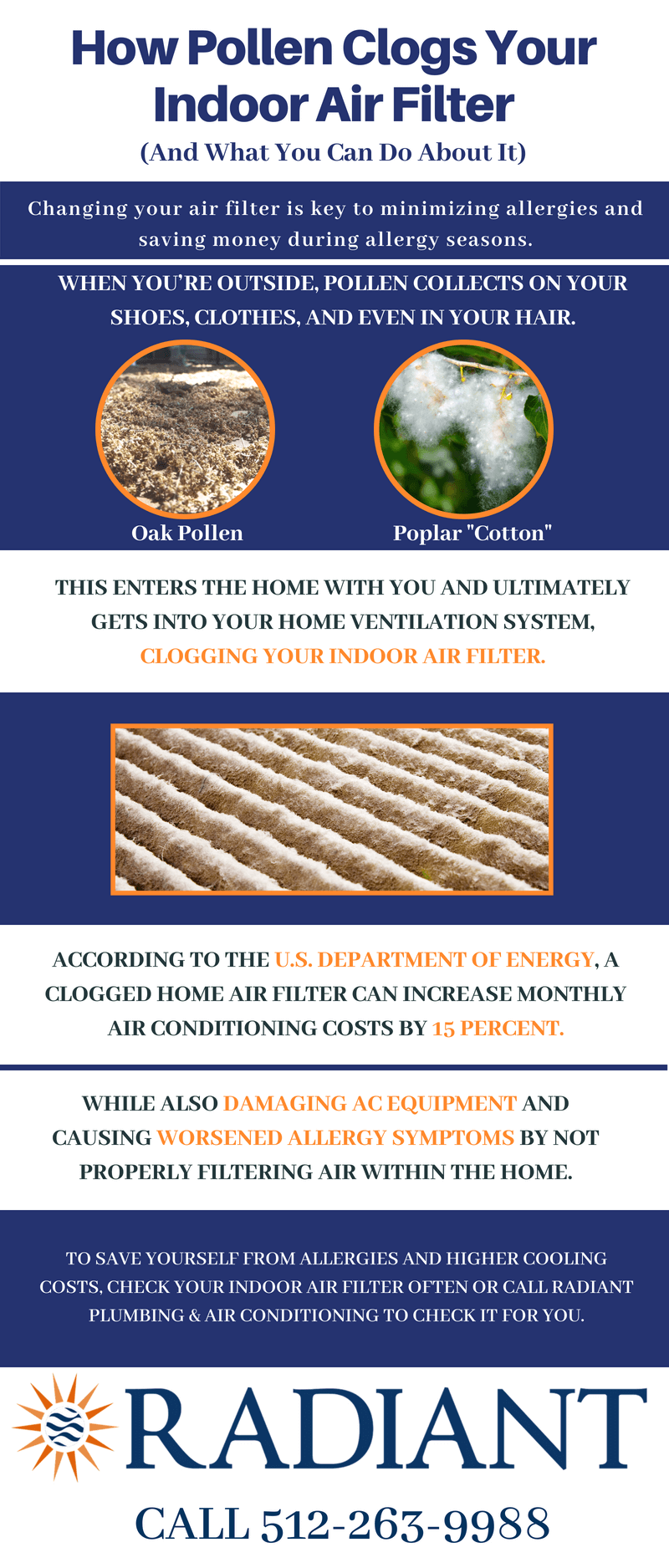 How Pollen Clogs Your Indoor Air Filter
(And What You Can Do About It)

Changing your air filter is key to minimizing allergies and saving money during allergy seasons.

WHEN YOU'RE OUTSIDE, POLLEN COLLECTS ON YOUR SHOES, CLOTHES, AND EVEN IN YOUR HAIR.

Oak Pollen

Poplar "Cotton"

THIS ENTERS THE HOME WITH YOU AND ULTIMATELY GETS INTO YOUR HOME VENTILATION SYSTEM, CLOGGING YOUR INDOOR AIR FILTER.

ACCORDING TO THE U.S. DEPARTMENT OF ENERGY, A CLOGGED HOME AIR FILTER CAN INCREASE MONTHLY AIR CONDITIONING COSTS BY 15 PERCENT.

WHILE ALSO DAMAGING AC EQUIPMENT AND CAUSING WORSENED ALLERGY SYMPTOMS BY NOT PROPERLY FILTERING AIR WITHIN THE HOME.

TO SAVE YOURSELF FROM ALLERGIES AND HIGHER COOLING COSTS, CHECK YOUR INDOOR AIR FILTER OFTEN OR CALL RADIANT PLUMBING & AIR CONDITIONING TO CHECK IT FOR YOU.

RADIANT

CALL 512-263-9988