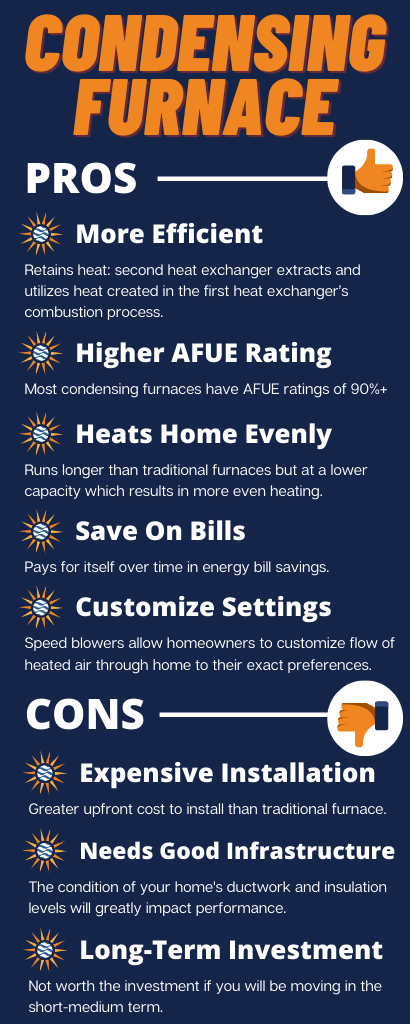 CONDENSING FURNACE

PROS

More Efficient

Retains heat: second heat exchanger extracts and utilizes heat created in the first heat exchanger's combustion process.

Higher AFUE Rating

Most condensing furnaces have AFUE ratings of 90%+

Heats Home Evenly

Runs longer than traditional furnaces but at a lower capacity which results in more even heating.

Save On Bills

Pays for itself over time in energy bill savings.

Customize Settings

Speed blowers allow homeowners to customize flow of heated air through home to their exact preferences.

CONS

Expensive Installation

Greater upfront cost to install than traditional furnace.

Needs Good Infrastructure

The condition of your home's ductwork and insulation levels will greatly impact performance.

Long-Term Investment

Not worth the investment if you will be moving in the short-medium term.