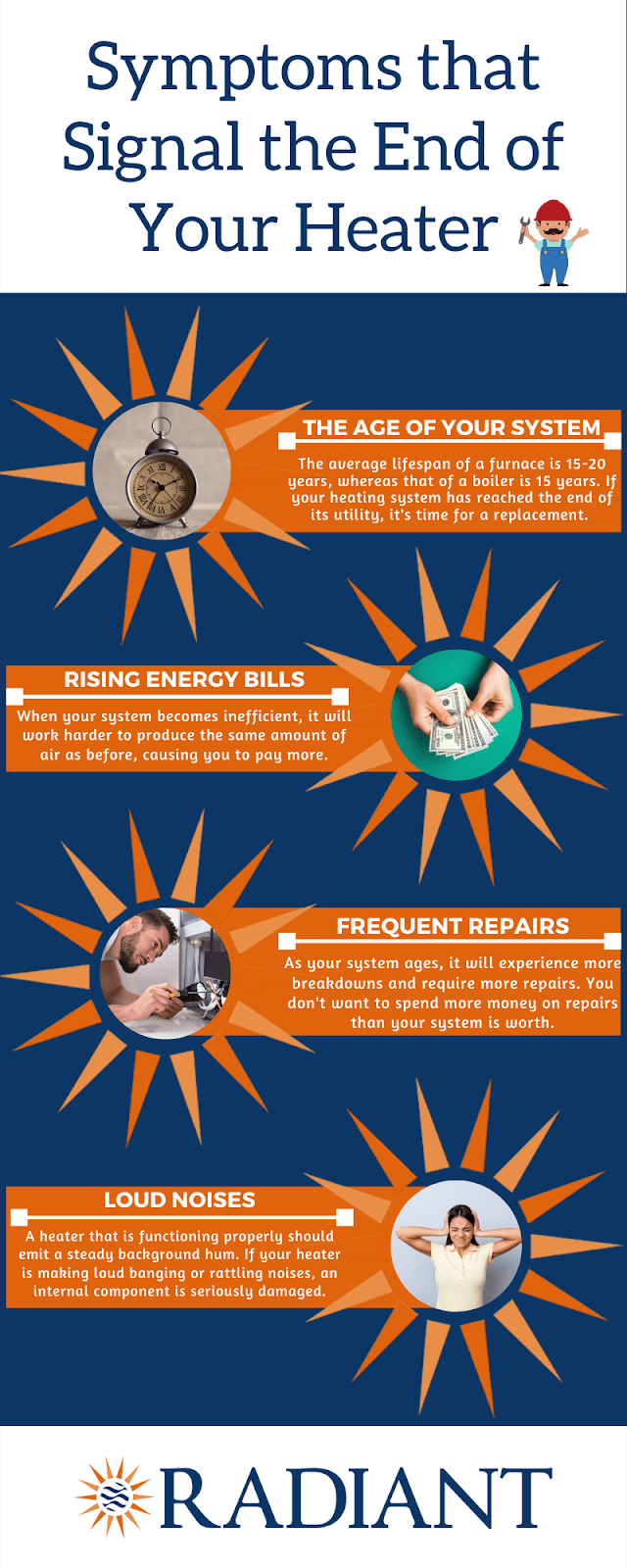 Symptoms that Signal the End of Your Heater

THE AGE OF YOUR SYSTEM

The average lifespan of a furnace is 15-20 years, whereas that of a boiler is 15 years. If your heating system has reached the end of its utility, it's time for a replacement.

RISING ENERGY BILLS

When your system becomes inefficient, it will work harder to produce the same amount of air as before, causing you to pay more.

FREQUENT REPAIRS

As your system ages, it will experience more breakdowns and require more repairs. You don't want to spend more money on repairs than your system is worth.

LOUD NOISES

A heater that is functioning properly should emit a steady background hum. If your heater is making loud banging or rattling noises, an internal component is seriously damaged.

RADIANT