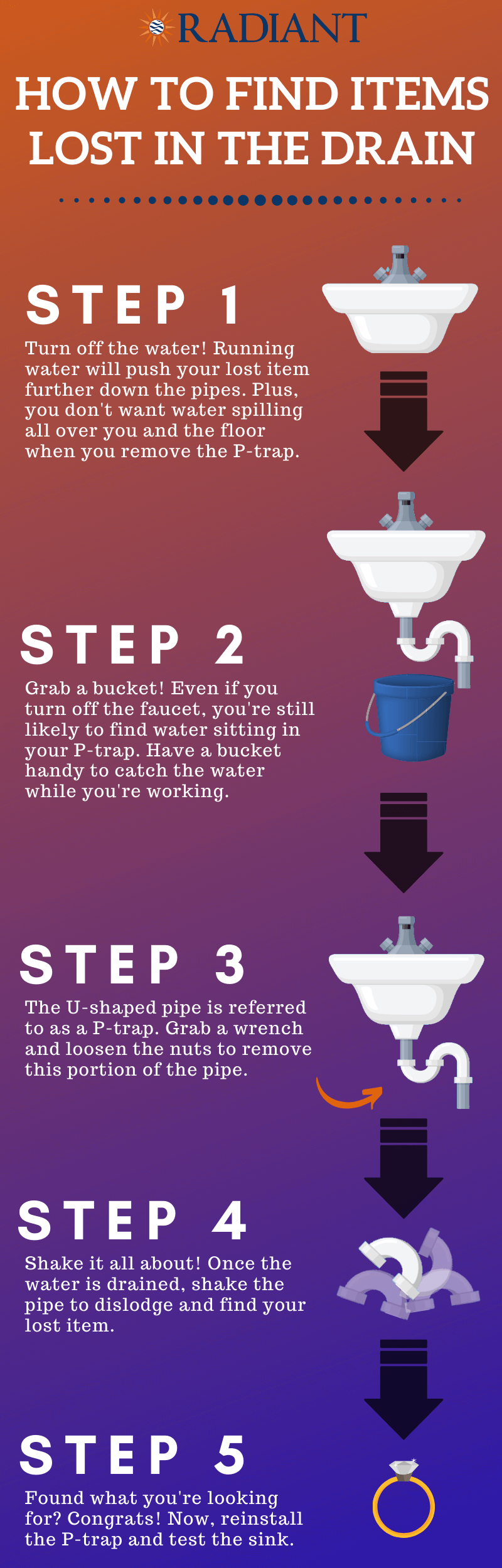 RADIANT

HOW TO FIND ITEMS LOST IN THE DRAIN

STEP 1

Turn off the water! Running water will push your lost item further down the pipes. Plus, you don't want water spilling all over you and the floor when you remove the P-trap.

STEP 2

Grab a bucket! Even if you turn off the faucet, you're still likely to find water sitting in your P-trap. Have a bucket handy to catch the water while you're working.

STEP 3

The U-shaped pipe is referred to as a P-trap. Grab a wrench and loosen the nuts to remove this portion of the pipe.

STEP 4

Shake it all about! Once the water is drained, shake the pipe to dislodge and find your lost item.

STEP 5

Found what you're looking for? Congrats! Now, reinstall the P-trap and test the sink.