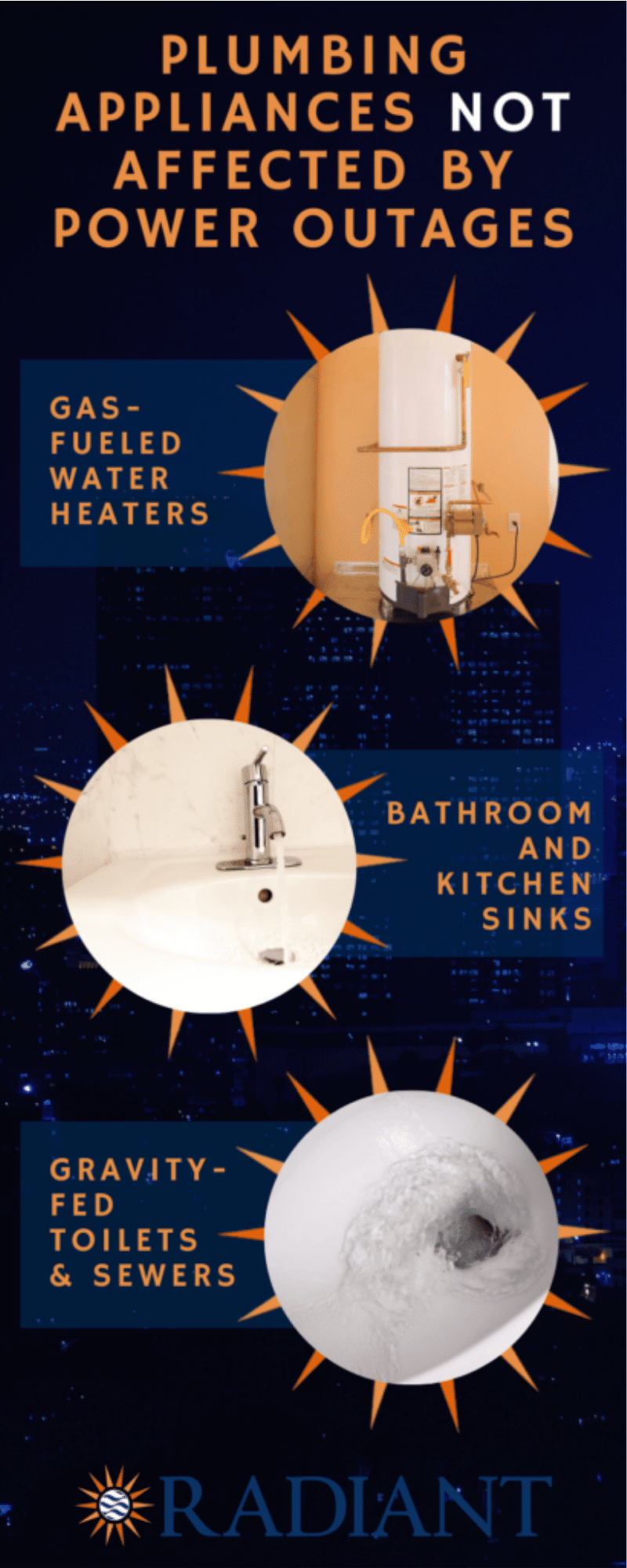 PLUMBING APPLIANCES NOT AFFECTED BY POWER OUTAGES

GAS-FUELED WATER HEATERS

BATHROOM AND KITCHEN SINKS

GRAVITY-FED TOILETS & SEWERS

RADIANT